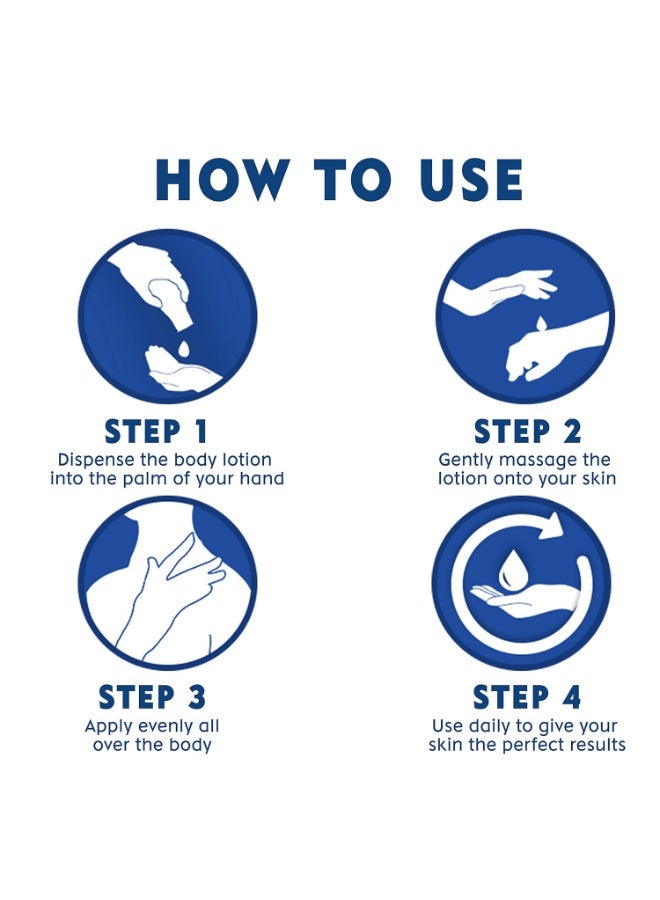 HOW TO USE

STEP 1
Dispense the body lotion into the palm of your hand

STEP 2
Gently massage the lotion onto your skin

STEP 3
Apply evenly all over the body

STEP 4
Use daily to give your skin the perfect results